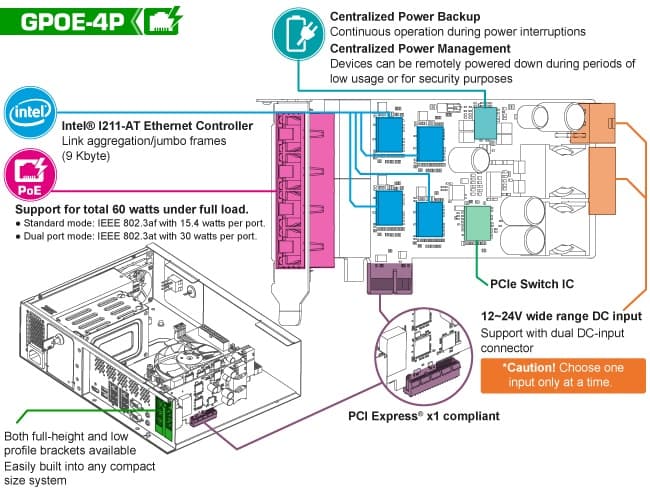 GPOE-4P

Centralized Power Backup
Continuous operation during power interruptions
Centralized Power Management
Devices can be remotely powered down during periods of low usage or for security purposes

intel

Intel® I211-AT Ethernet Controller
Link aggregation/jumbo frames (9 Kbyte)

PoE

Support for total 60 watts under full load.
• Standard mode: IEEE 802.3af with 15.4 watts per port.
• Dual port mode: IEEE 802.3at with 30 watts per port.

PCIe Switch IC

12~24V wide range DC input
Support with dual DC-input connector

*Caution! Choose one input only at a time.

PCI Express® x1 compliant

Both full-height and low profile brackets available
Easily built into any compact size system