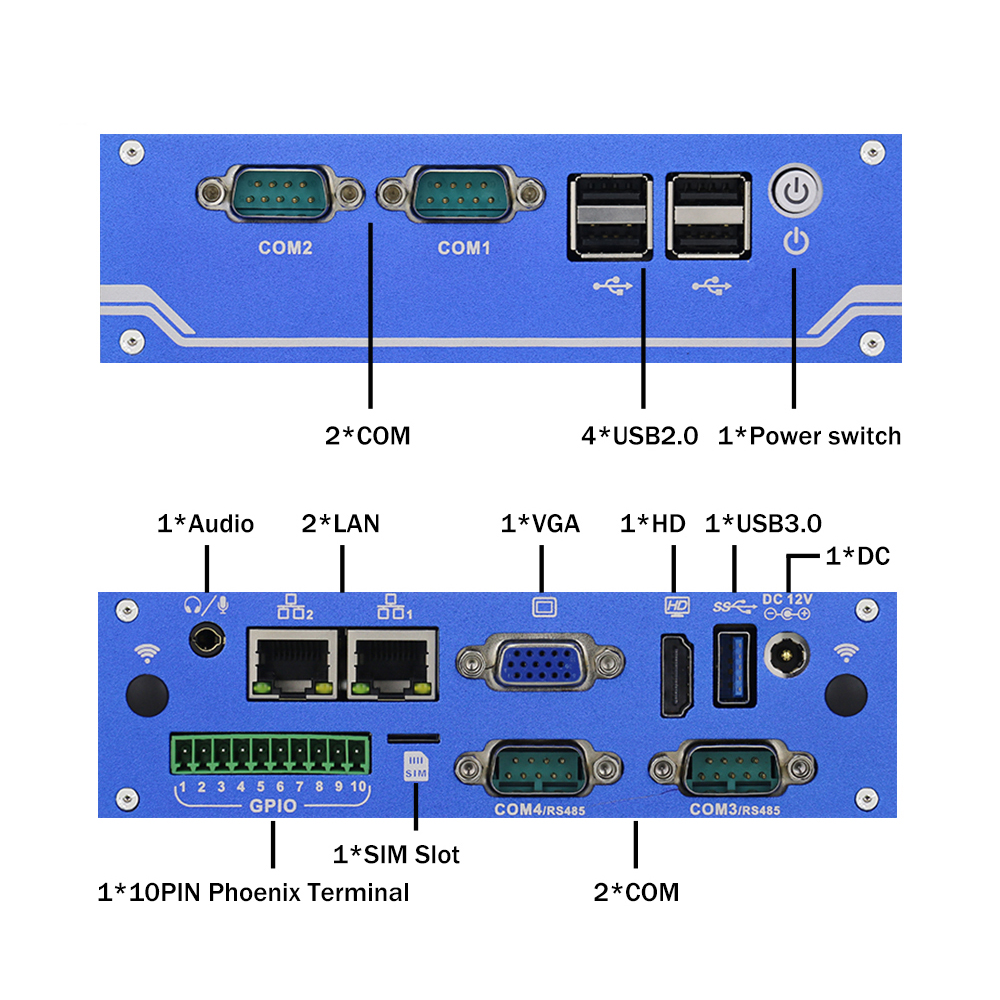 COM2 COM1

2*COM 4*USB2.0 1*Power switch

1*Audio 2*LAN 1*VGA 1*HD 1*USB3.0 1*DC

2 1 HD SS DC 12V

1 2 3 4 5 6 7 8 9 10
GPIO

SIM

COM4/RS485 COM3/RS485

1*SIM Slot

1*10PIN Phoenix Terminal 2*COM